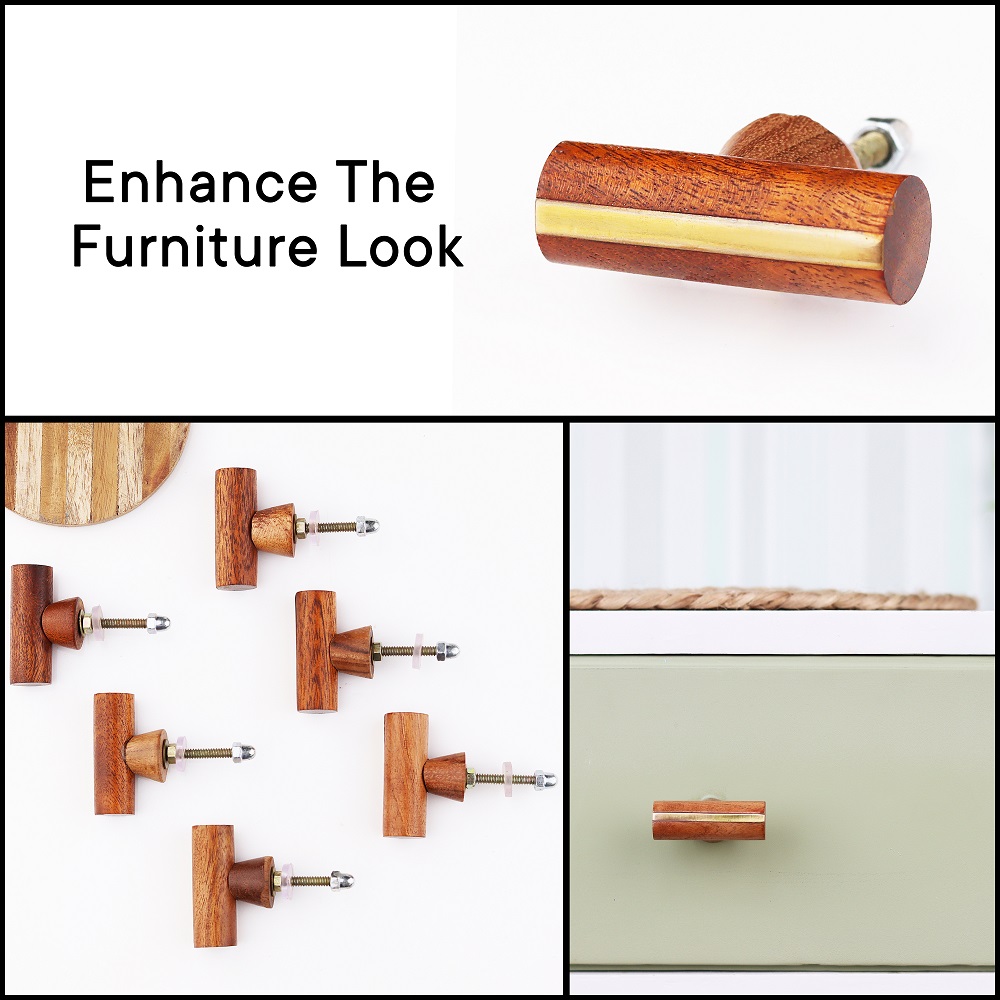 Enhance The Furniture Look